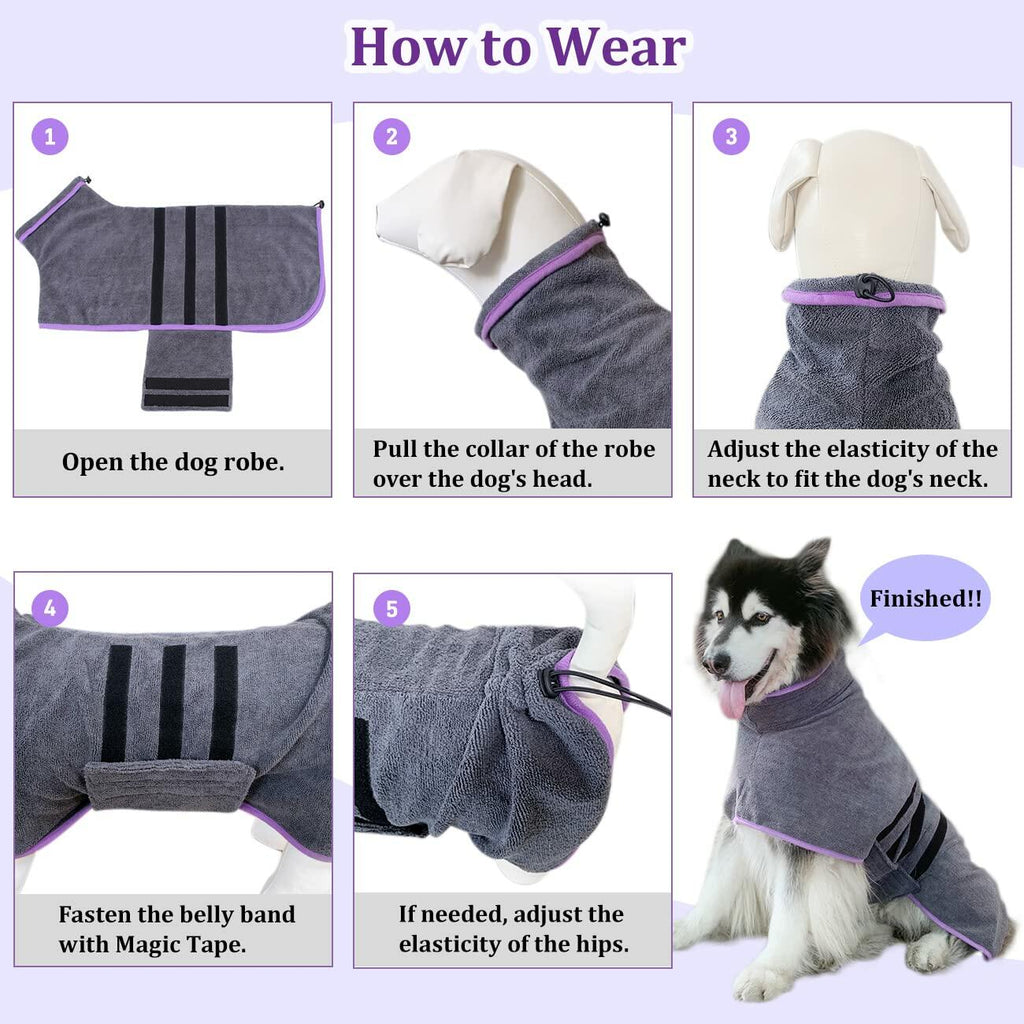 How to Wear

1

Open the dog robe.

2

Pull the collar of the robe over the dog's head.

3

Adjust the elasticity of the neck to fit the dog's neck.

4

Fasten the belly band with Magic Tape.

5

If needed, adjust the elasticity of the hips.

Finished!!